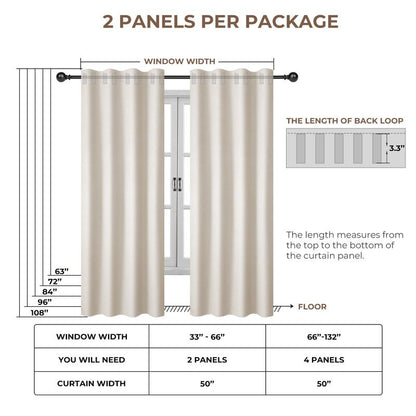 2 PANELS PER PACKAGE

WINDOW WIDTH

THE LENGTH OF BACK LOOP

3.3"

The length measures from the top to the bottom of the curtain panel.

63"
72"
84"
96"
108"

FLOOR

| WINDOW WIDTH | 33" - 66" | 66"-132" |
|---|---|---|
| YOU WILL NEED | 2 PANELS | 4 PANELS |
| CURTAIN WIDTH | 50" | 50" |